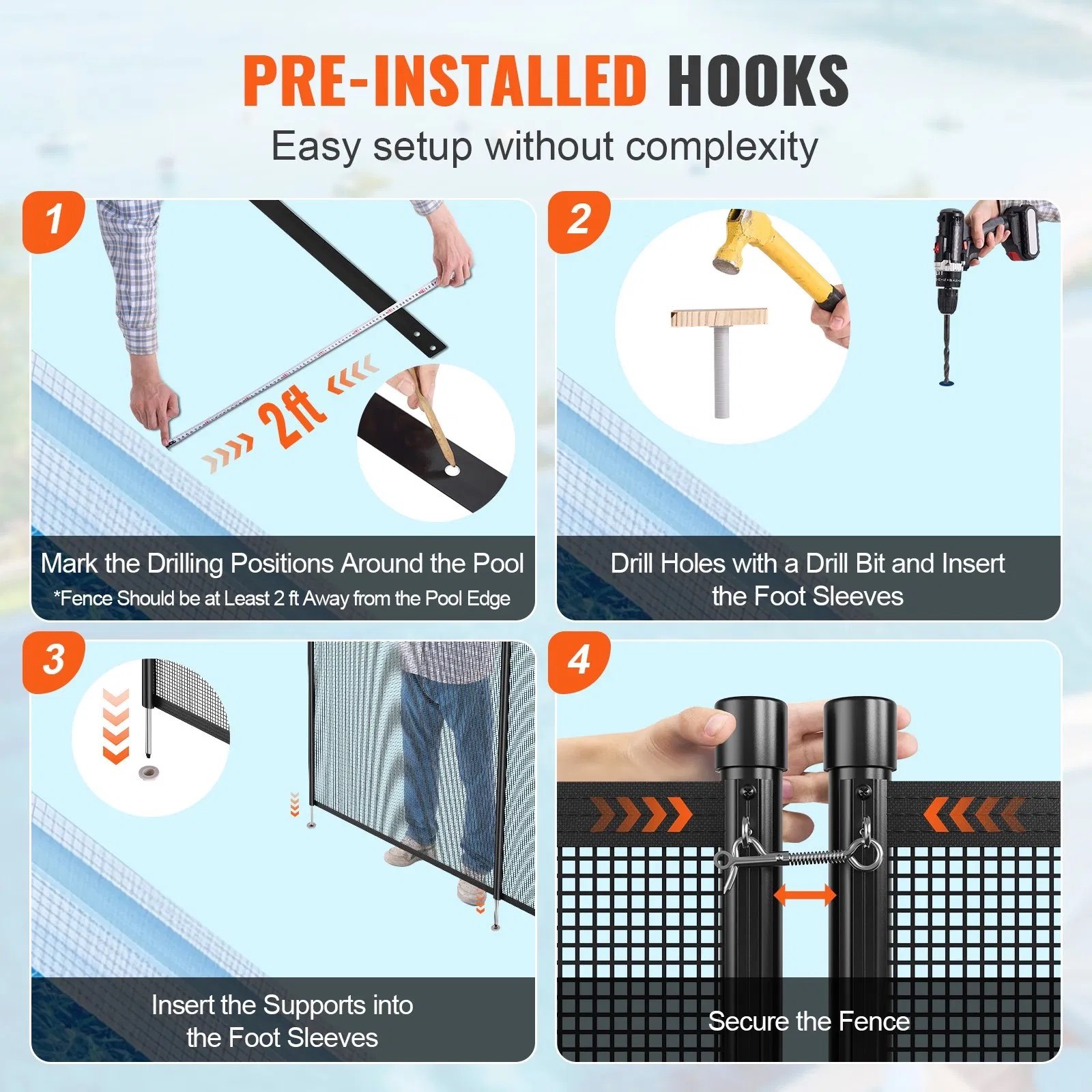 PRE-INSTALLED HOOKS
Easy setup without complexity

1
2ft
Mark the Drilling Positions Around the Pool
*Fence Should be at Least 2 ft Away from the Pool Edge

2
Drill Holes with a Drill Bit and Insert the Foot Sleeves

3
Insert the Supports into the Foot Sleeves

4
Secure the Fence